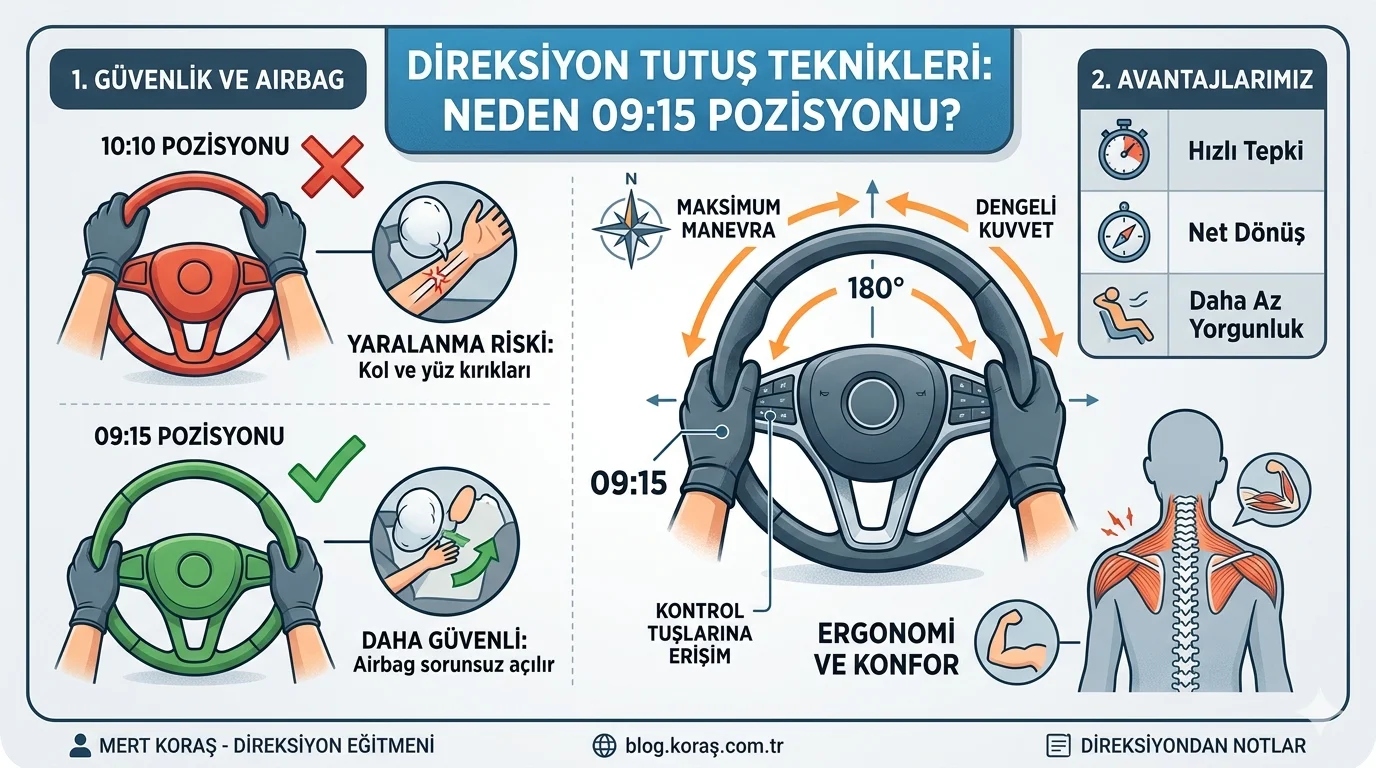 DİREKSİYON TUTUŞ TEKNİKLERİ: NEDEN 09:15 POZİSYONU?

1. GÜVENLİK VE AIRBAG

10:10 POZİSYONU

YARALANMA RİSKİ:
Kol ve yüz kırıkları

09:15 POZİSYONU

DAHA GÜVENLİ:
Airbag sorunsuz açılır

N

MAKSİMUM MANEVRA

DENGELİ KUVVET

180°

09:15

KONTROL TUŞLARINA ERİŞİM

ERGONOMİ VE KONFOR

2. AVANTAJLARIMIZ

Hızlı Tepki

Net Dönüş

Daha Az Yorgunluk

MERT KORAŞ - DİREKSİYON EĞİTMENİ

blog.koraş.com.tr

DİREKSİYONDAN NOTLAR